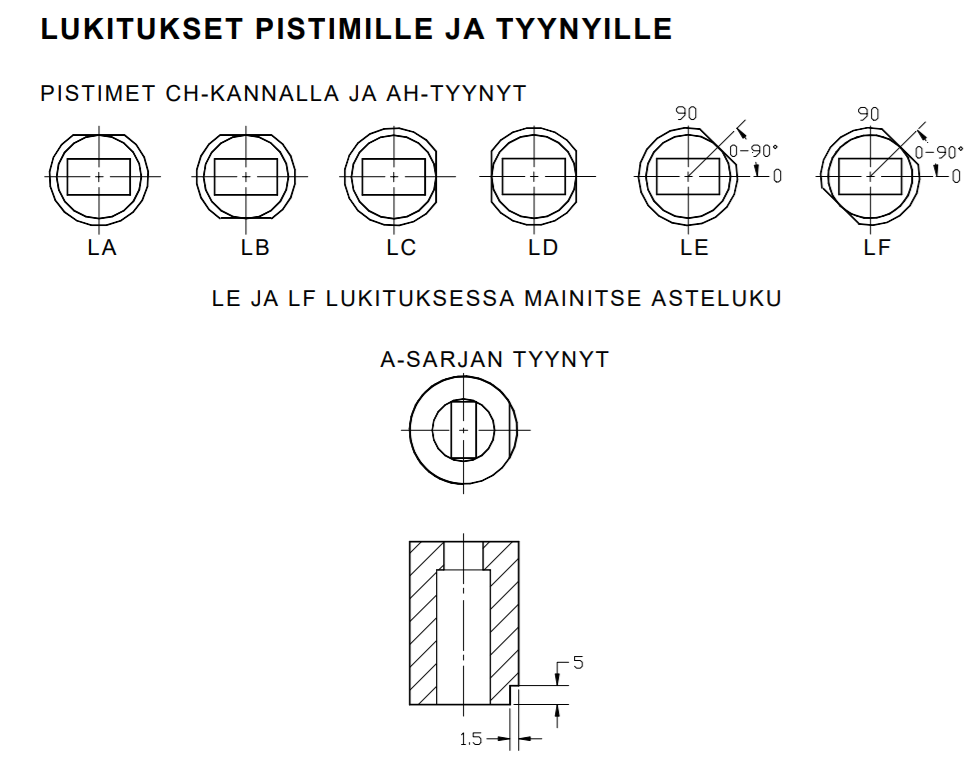 LUKITUKSET PISTIMILLE JA TYYNYILLE

PISTIMET CH-KANNALLA JA AH-TYYNYT

90

0-90°

0

90

0-90°

0

LA

LB

LC

LD

LE

LF

LE JA LF LUKITUKSESSA MAINITSE ASTELUKU

A-SARJAN TYYNYT

5

1.5