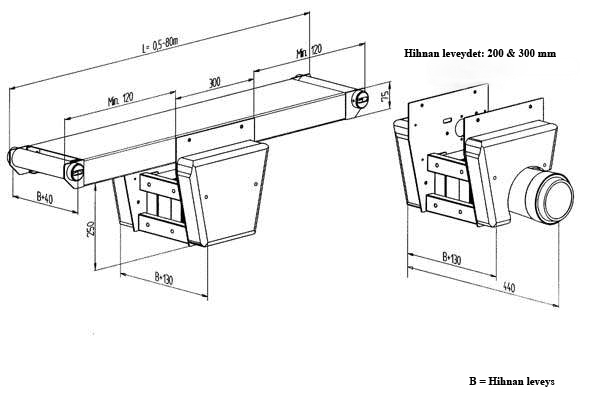 L= 0,5-80m

Min. 120

300

Min. 120

75

B+40

250

B+130

Hihnan leveydet: 200 & 300 mm

B+130

440

B = Hihnan leveys